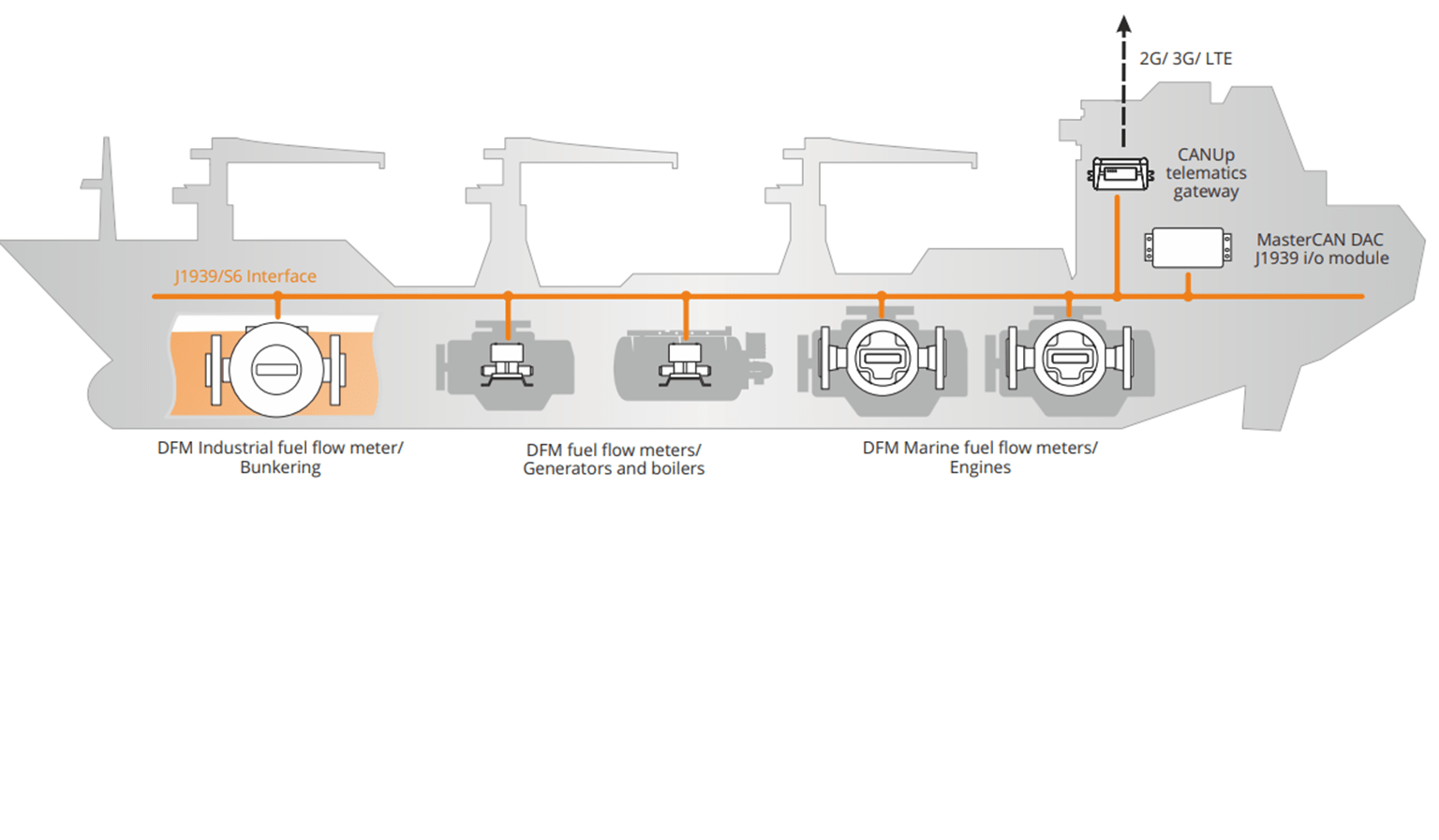 2G/ 3G/ LTE

CANUp telematics gateway

MasterCAN DAC J1939 i/o module

J1939/S6 Interface

DFM Industrial fuel flow meter/ Bunkering

DFM fuel flow meters/ Generators and boilers

DFM Marine fuel flow meters/ Engines